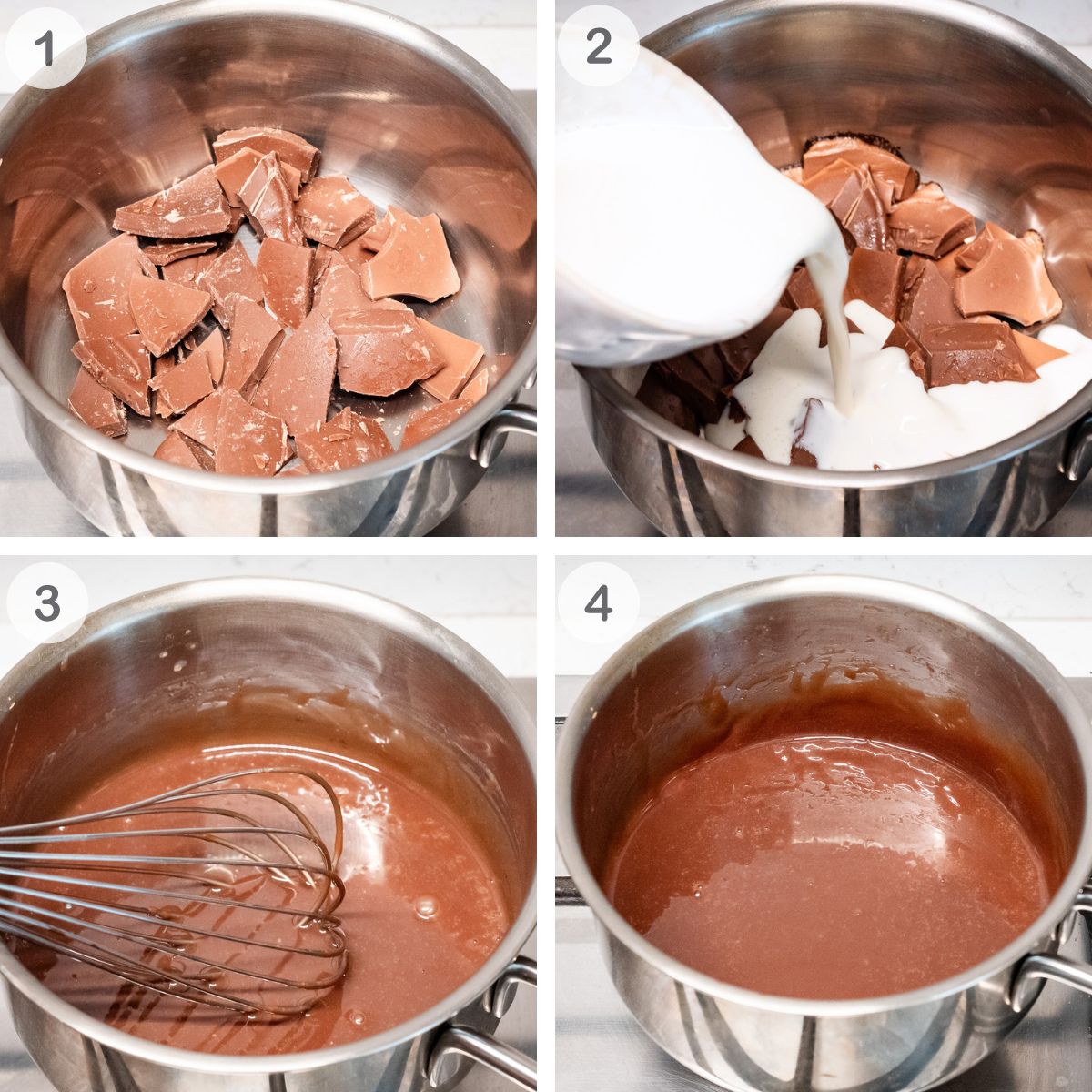 1

2

3

4