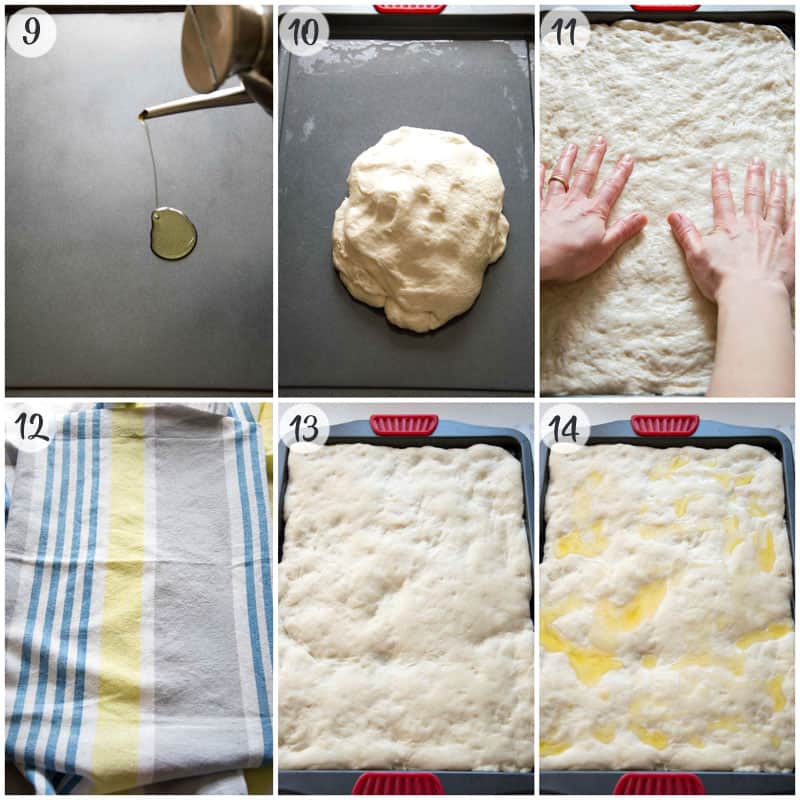 9

10

11

12

13

14