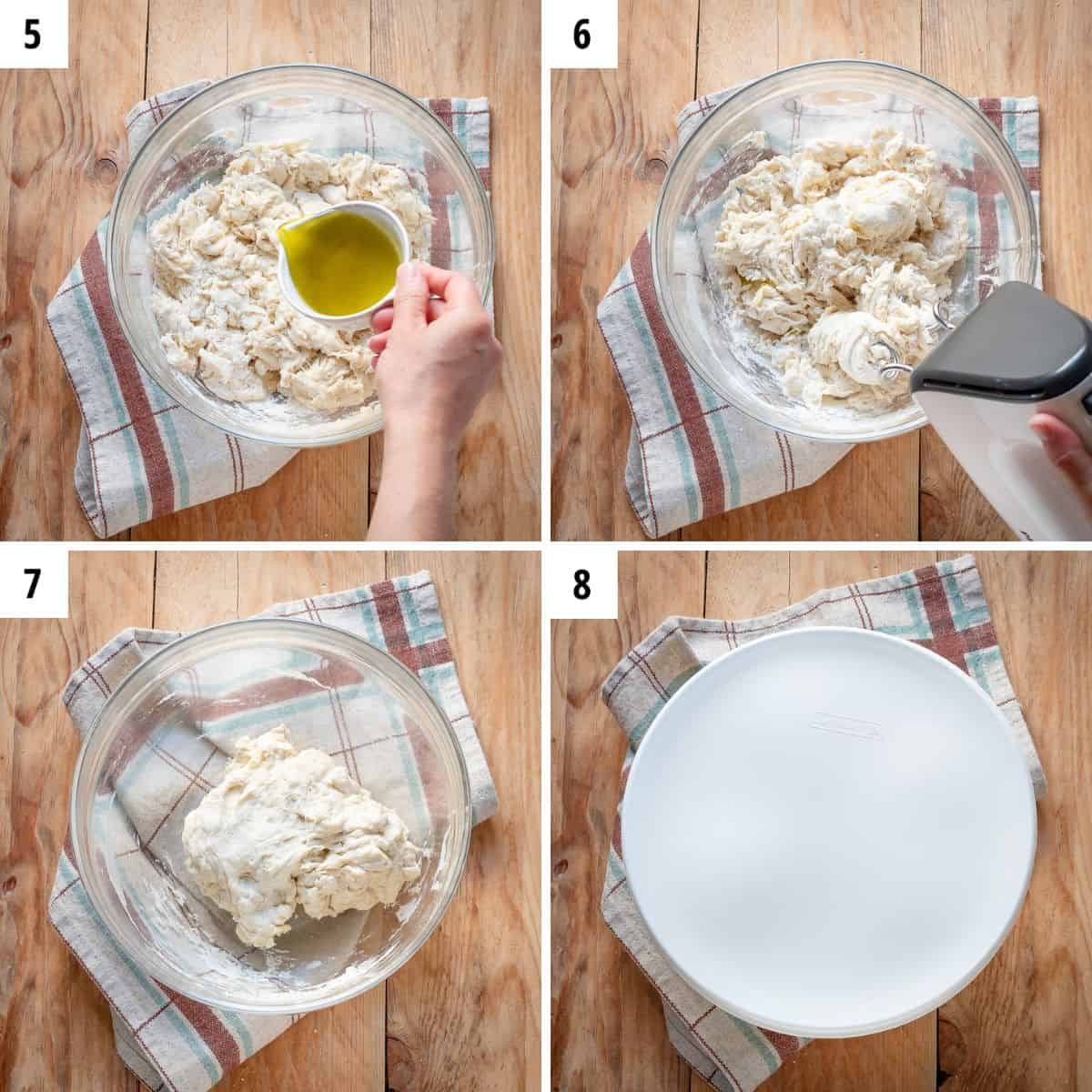 5

6

7

8