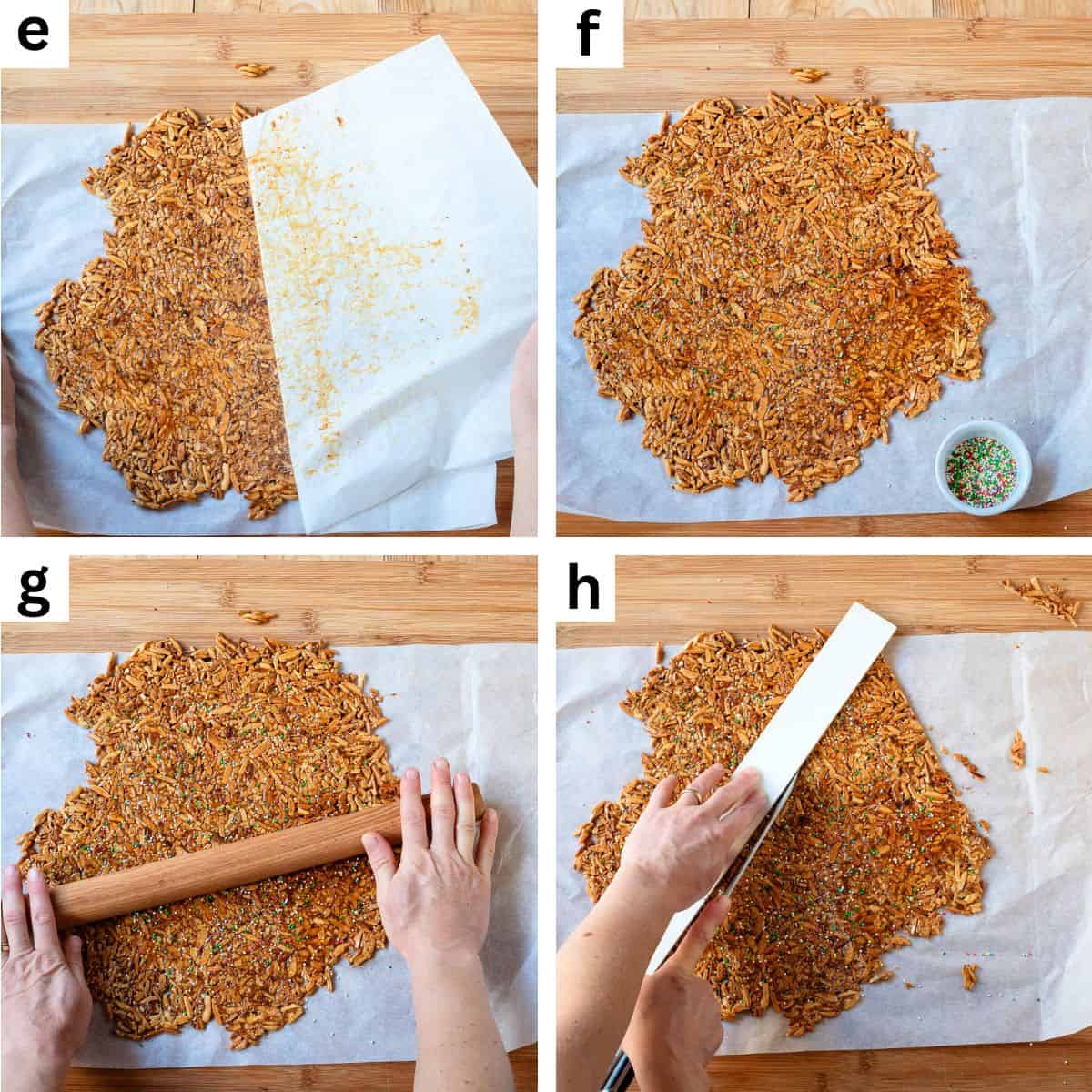 e

f

g

h