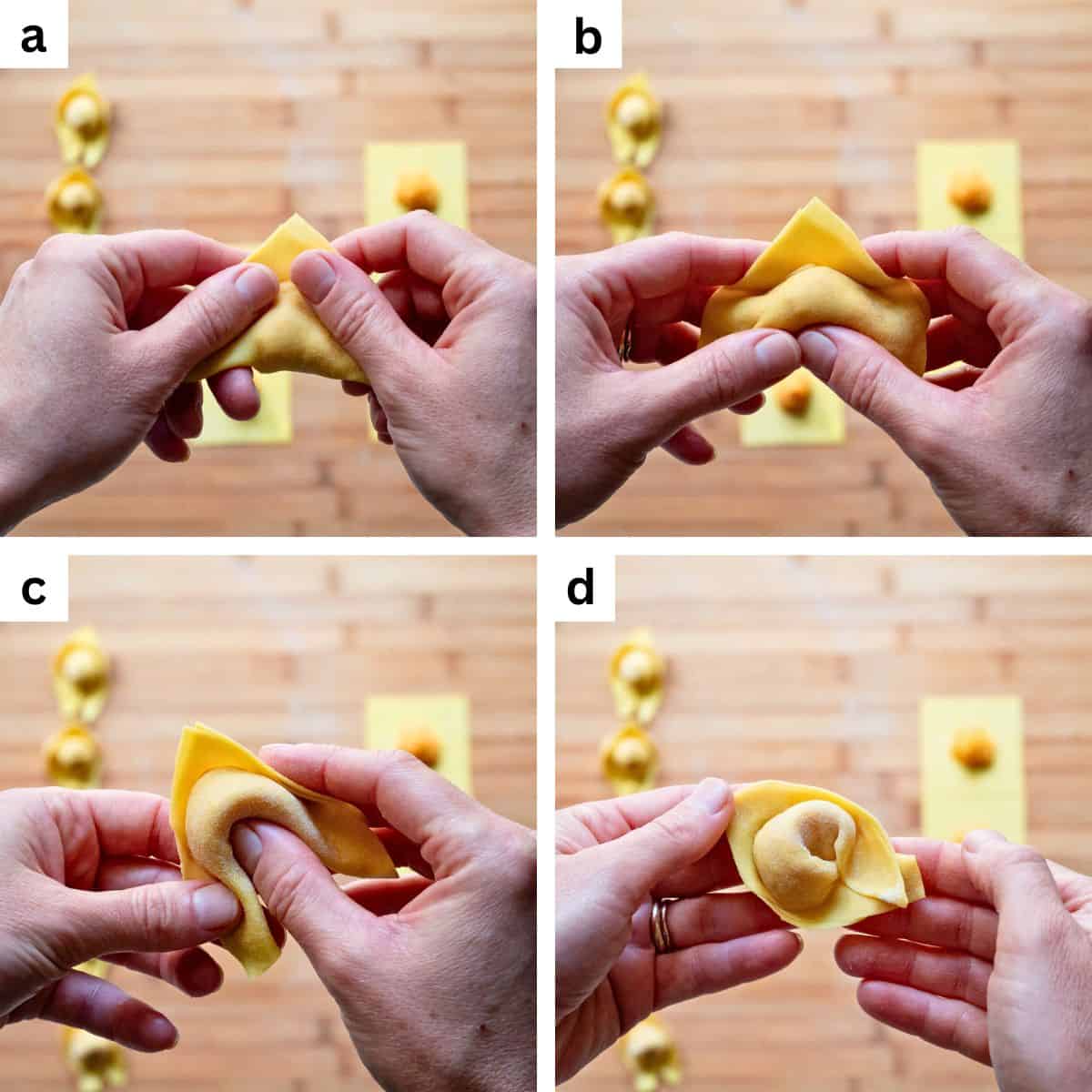 a

b

c

d